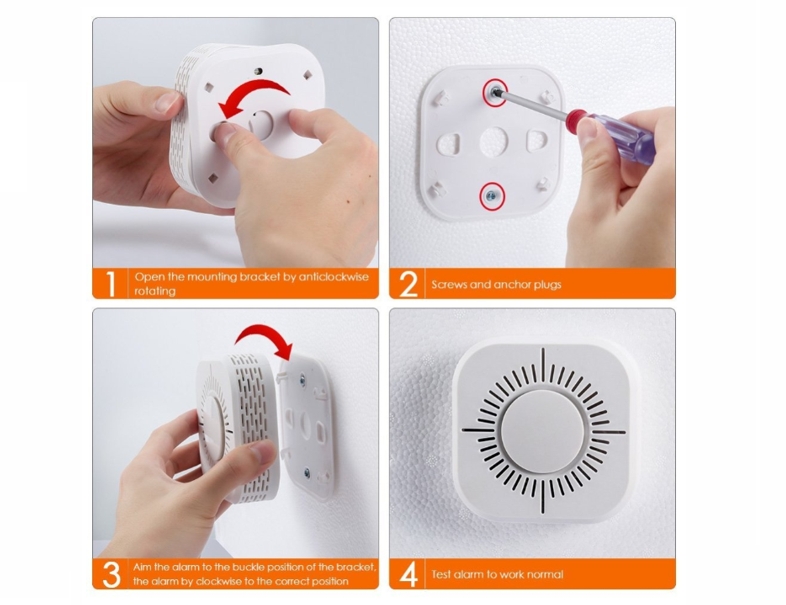 1 Open the mounting bracket by anticlockwise rotating

2 Screws and anchor plugs

3 Aim the alarm to the buckle position of the bracket, the alarm by clockwise to the correct position

4 Test alarm to work normal